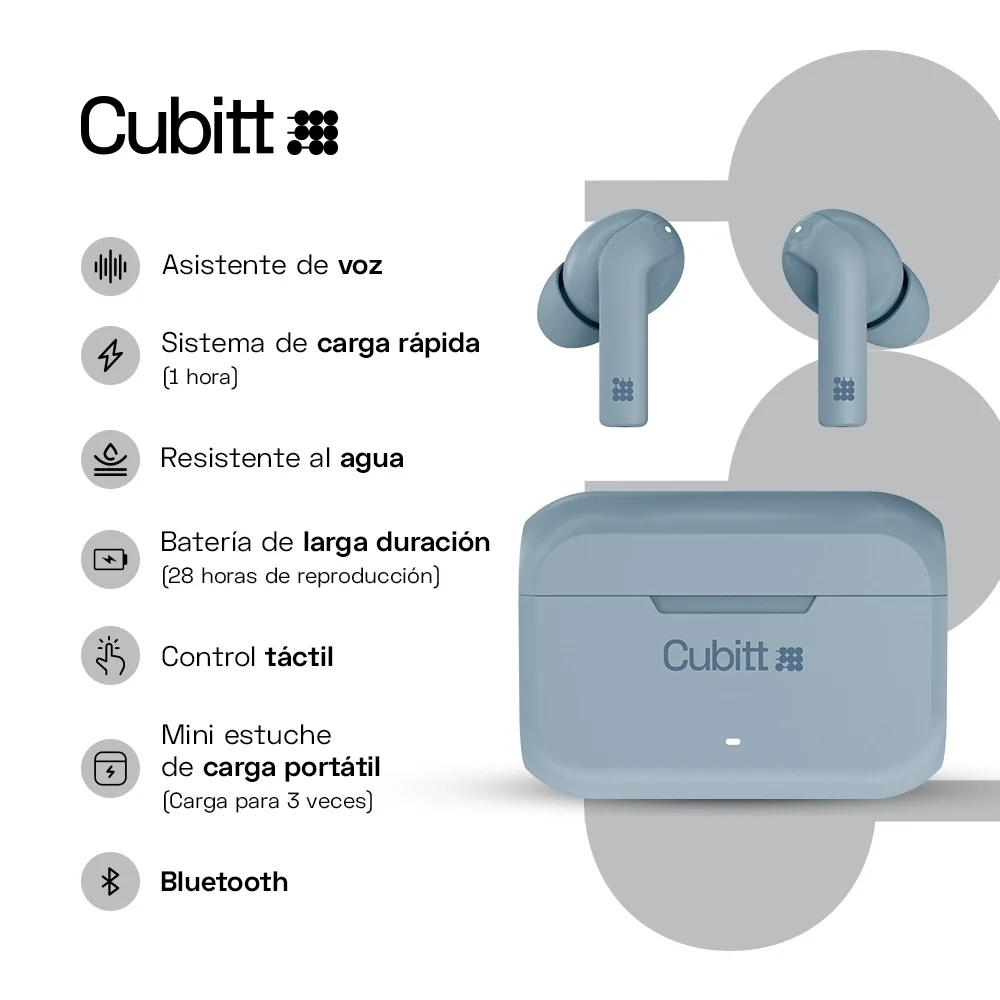 Cubitt

Asistente de voz

Sistema de carga rápida
(1 hora)

Resistente al agua

Batería de larga duración
(28 horas de reproducción)

Control táctil

Mini estuche de carga portátil
(Carga para 3 veces)

Bluetooth

Cubitt