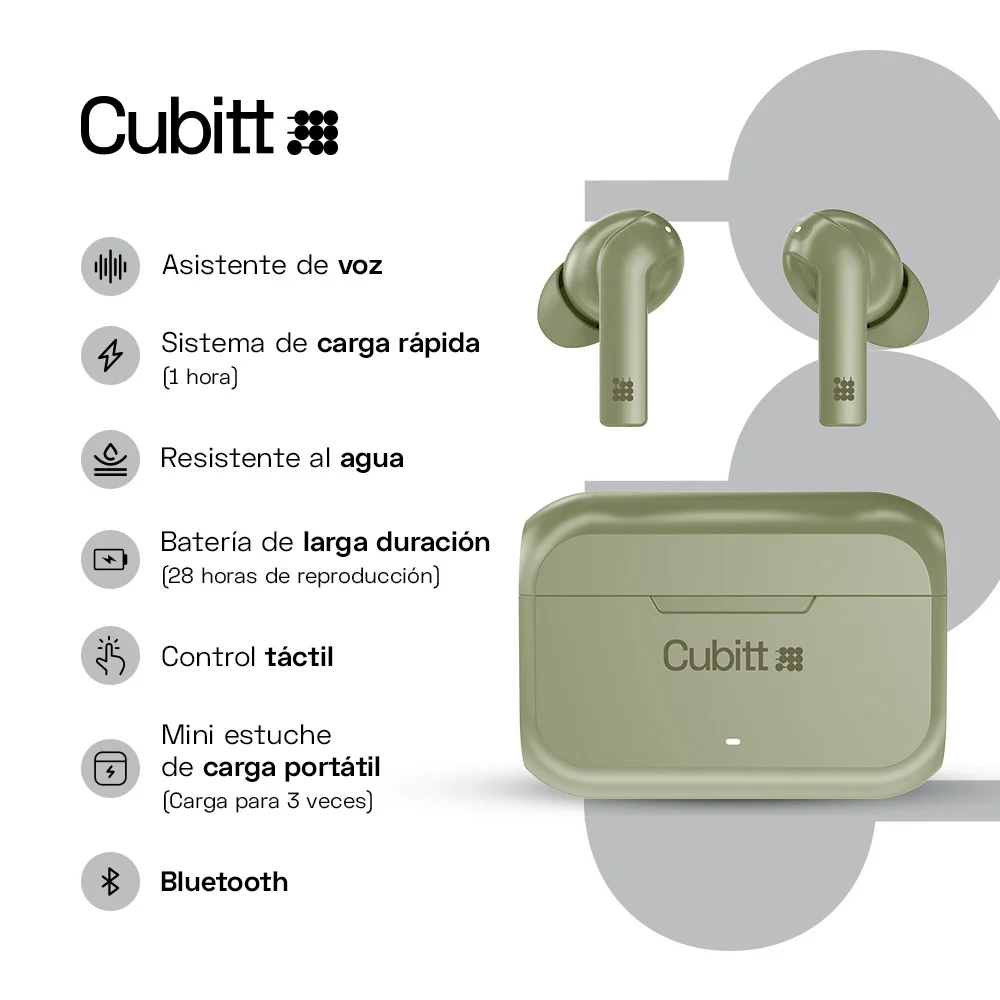 Cubitt

Asistente de voz

Sistema de carga rápida
(1 hora)

Resistente al agua

Batería de larga duración
(28 horas de reproducción)

Control táctil

Mini estuche de carga portátil
(Carga para 3 veces)

Bluetooth

Cubitt